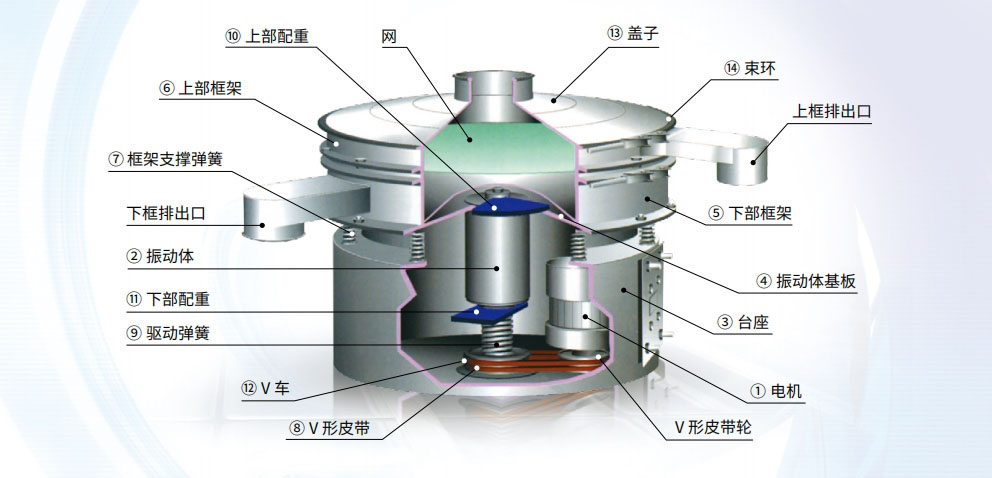 ⑩ 上部配重
网
⑬ 盖子
⑭ 束环
⑥ 上部框架
上框排出口
⑦ 框架支撑弹簧
下框排出口
⑤ 下部框架
② 振动体
④ 振动体基板
⑪ 下部配重
③ 台座
⑨ 驱动弹簧
⑫ V 车
① 电机
⑧ V 形皮带
V 形皮带轮